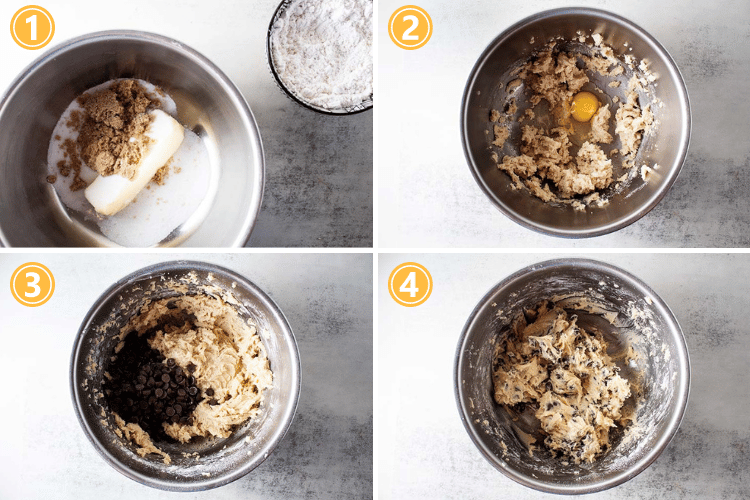 1

2

3

4